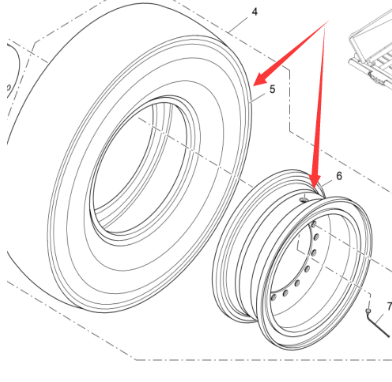 4
5
6
7